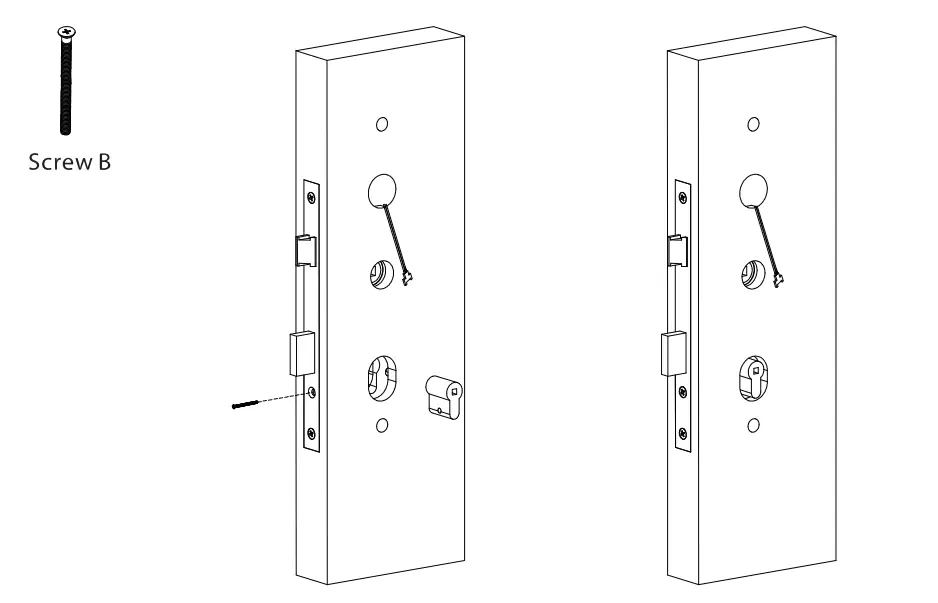 Screw B