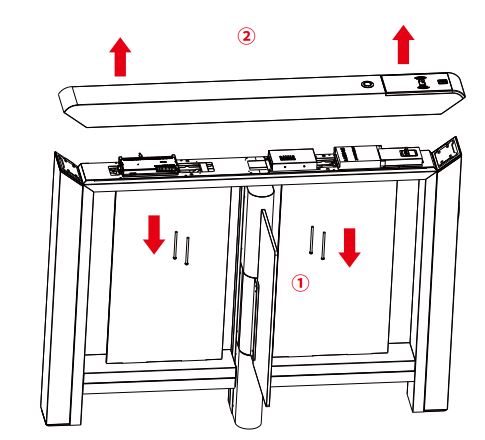 ②

①