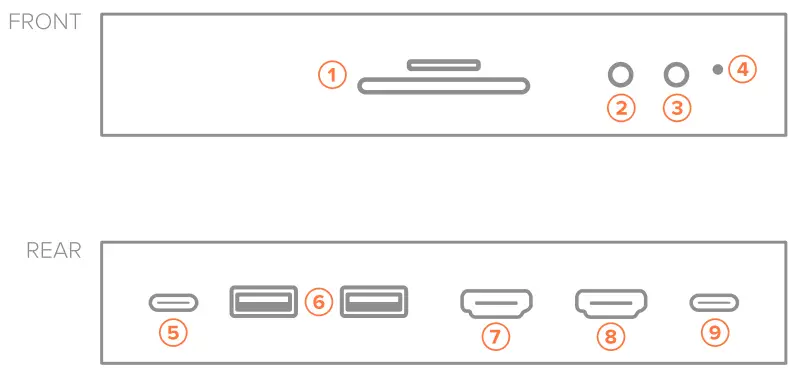 FRONT

1

2

3

4

REAR

5

6

7

8

9