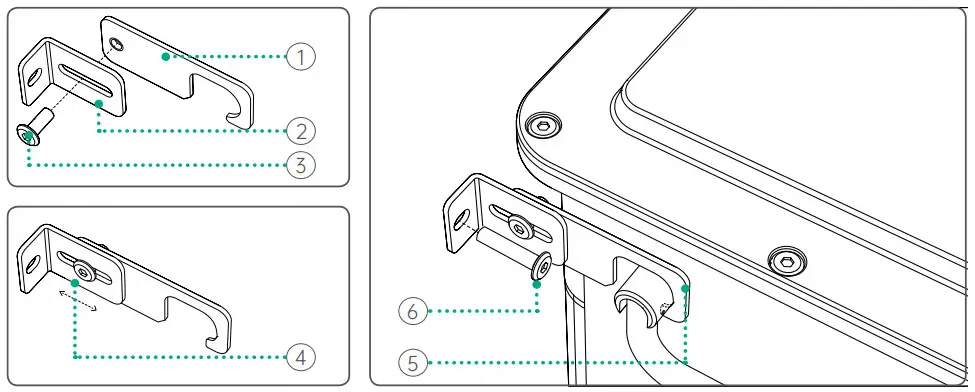 1
2
3
4
6
5