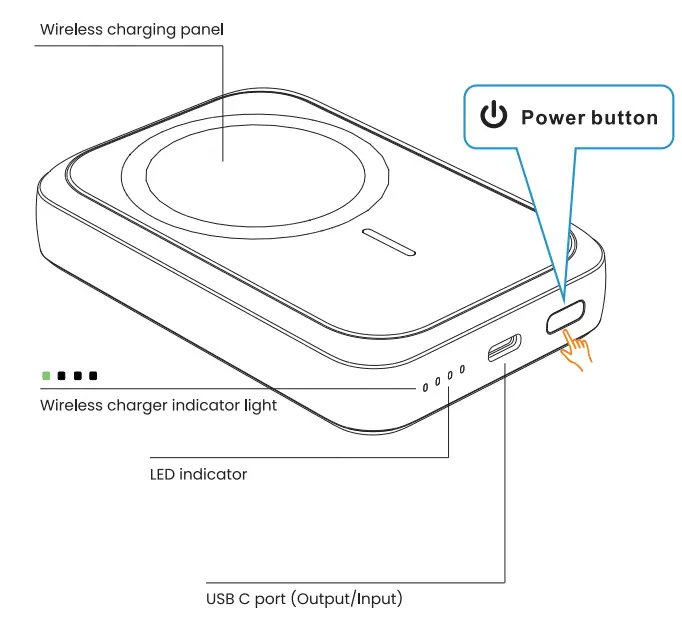 Wireless charging panel

Power button

Wireless charger indicator light

LED indicator

USB C port (Output/Input)