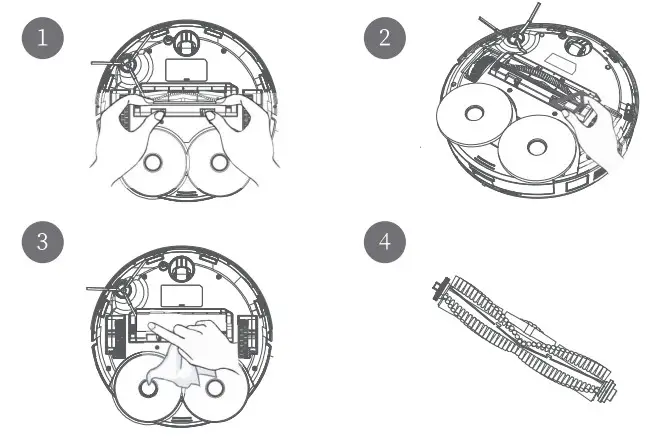 1

2

3

4