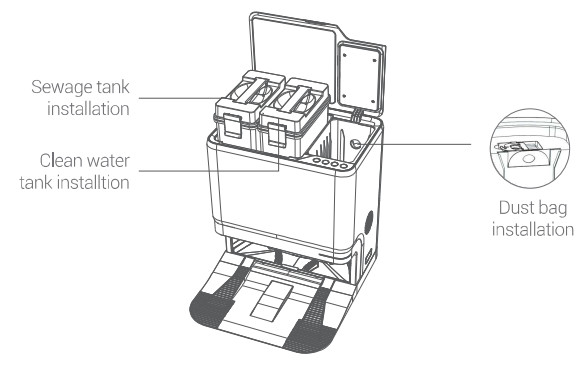 Sewage tank installation

Clean water tank installtion

Dust bag installation