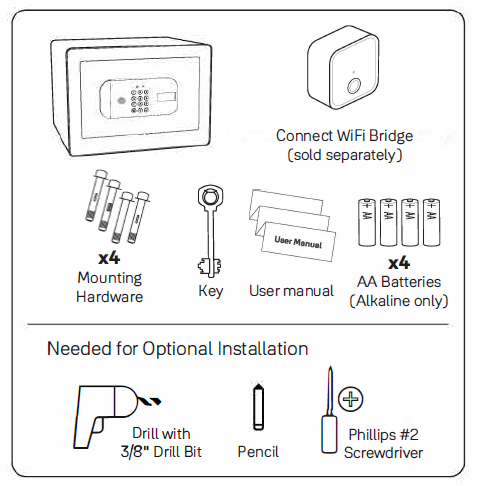 Connect WiFi Bridge
(sold separately)

x4
Mounting Hardware

Key

User Manual
User manual

AA AA AA AA
x4
AA Batteries
(Alkaline only)

Needed for Optional Installation

Drill with
3/8" Drill Bit

Pencil

Phillips #2
Screwdriver