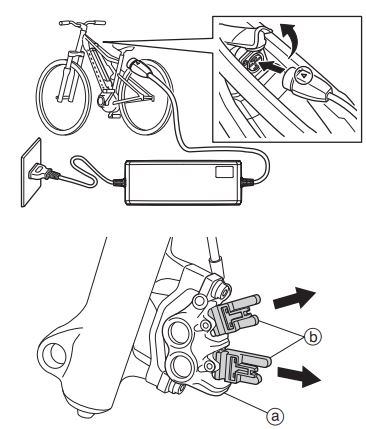 b

a