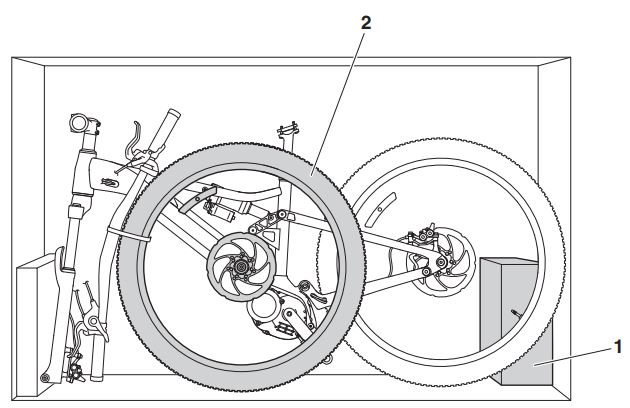 2

1