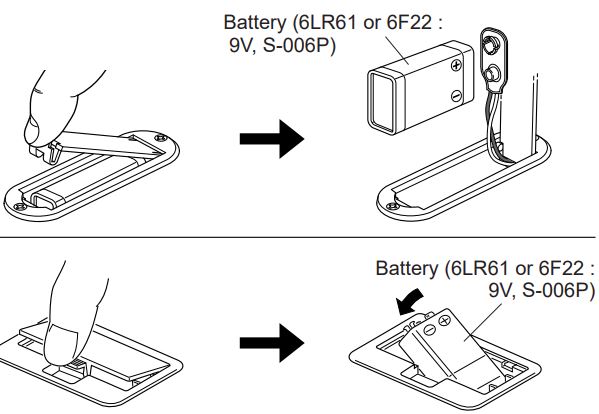 Battery (6LR61 or 6F22 : 9V, S-006P)

Battery (6LR61 or 6F22 : 9V, S-006P)