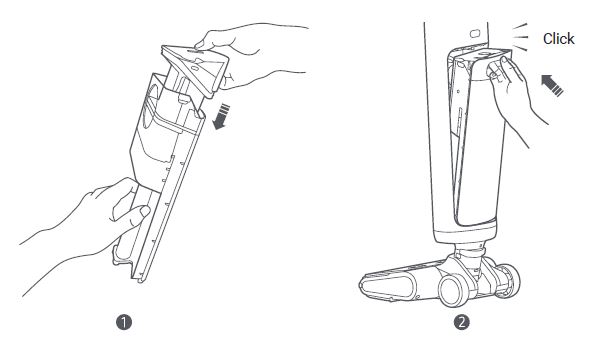 Click

1

2