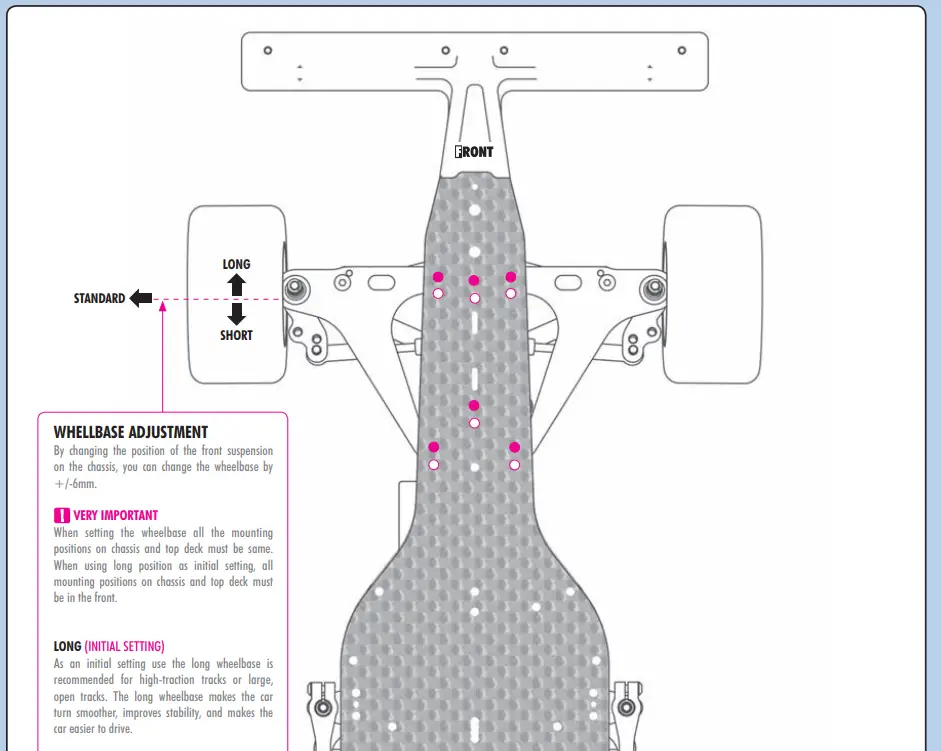 FRONT

LONG

STANDARD

SHORT

WHELLBASE ADJUSTMENT
By changing the position of the front suspension on the chassis, you can change the wheelbase by +/-6mm.

! VERY IMPORTANT
When setting the wheelbase all the mounting positions on chassis and top deck must be same. When using long position as initial setting, all mounting positions on chassis and top deck must be in the front.

LONG (INITIAL SETTING)
As an initial setting use the long wheelbase is recommended for high-traction tracks or large, open tracks. The long wheelbase makes the car turn smoother, improves stability, and makes the car easier to drive.