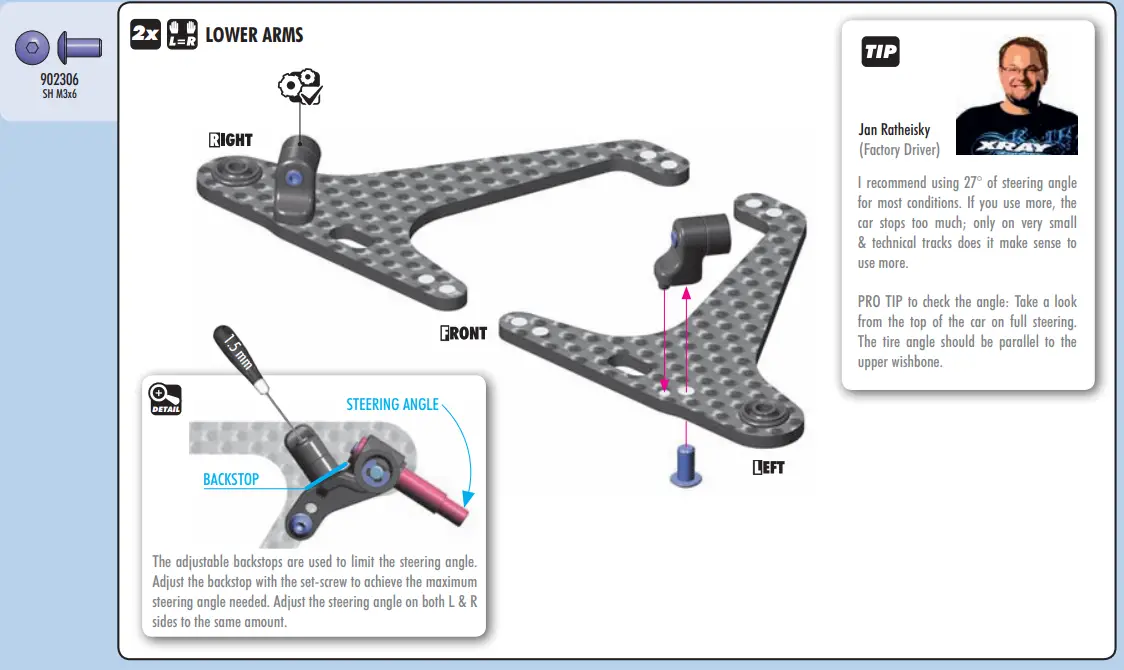 902306
SH M3x6

2x L=R LOWER ARMS

RIGHT

FRONT

LEFT

1.5 mm

DETAIL

STEERING ANGLE

BACKSTOP

The adjustable backstops are used to limit the steering angle. Adjust the backstop with the set-screw to achieve the maximum steering angle needed. Adjust the steering angle on both L & R sides to the same amount.

TIP

Jan Ratheisky
(Factory Driver)

XRAY

I recommend using 27° of steering angle for most conditions. If you use more, the car stops too much; only on very small & technical tracks does it make sense to use more.

PRO TIP to check the angle: Take a look from the top of the car on full steering. The tire angle should be parallel to the upper wishbone.