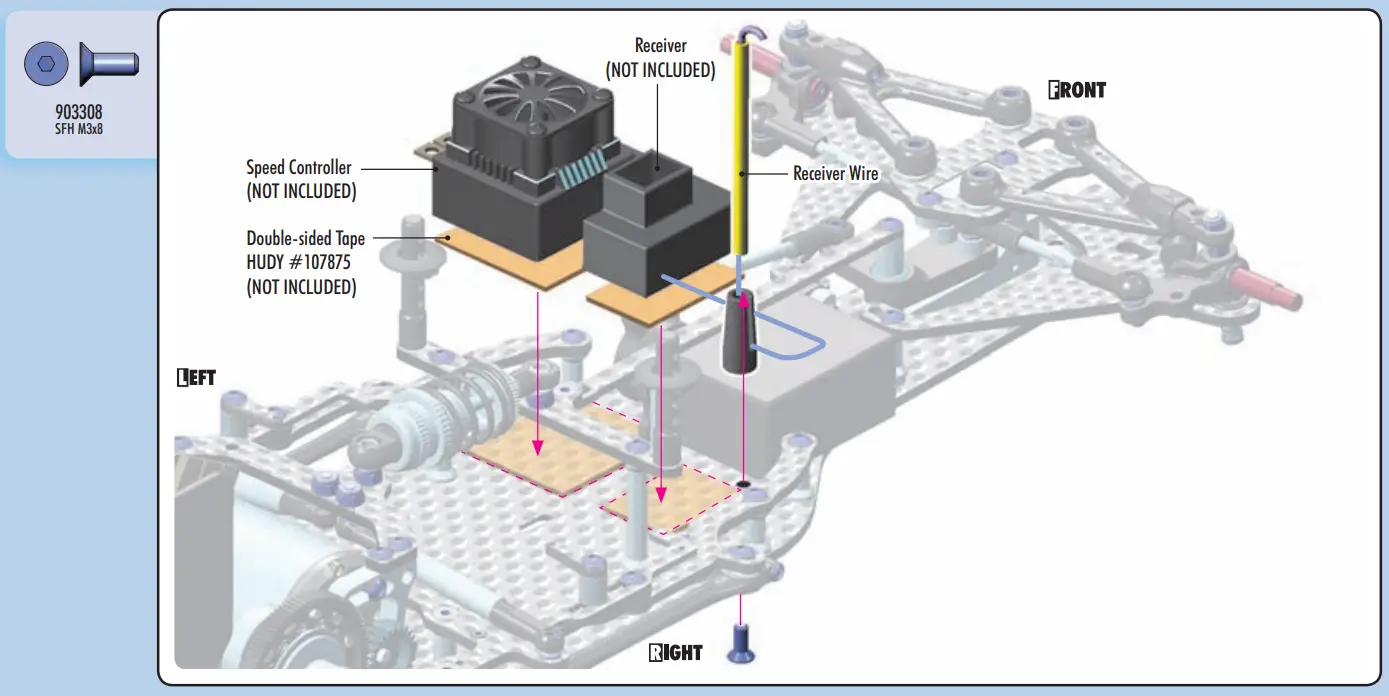 903308
SFH M3x8

Receiver
(NOT INCLUDED)

FRONT

Speed Controller
(NOT INCLUDED)

Receiver Wire

Double-sided Tape
HUDY #107875
(NOT INCLUDED)

LEFT

RIGHT