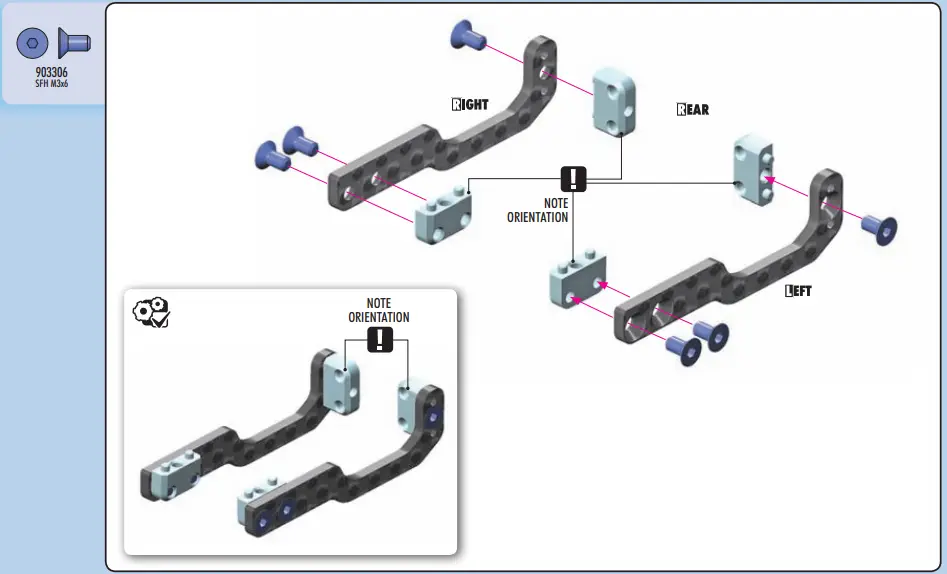 903306
SFH M3x6

RIGHT

REAR

!
NOTE
ORIENTATION

LEFT

NOTE
ORIENTATION
!