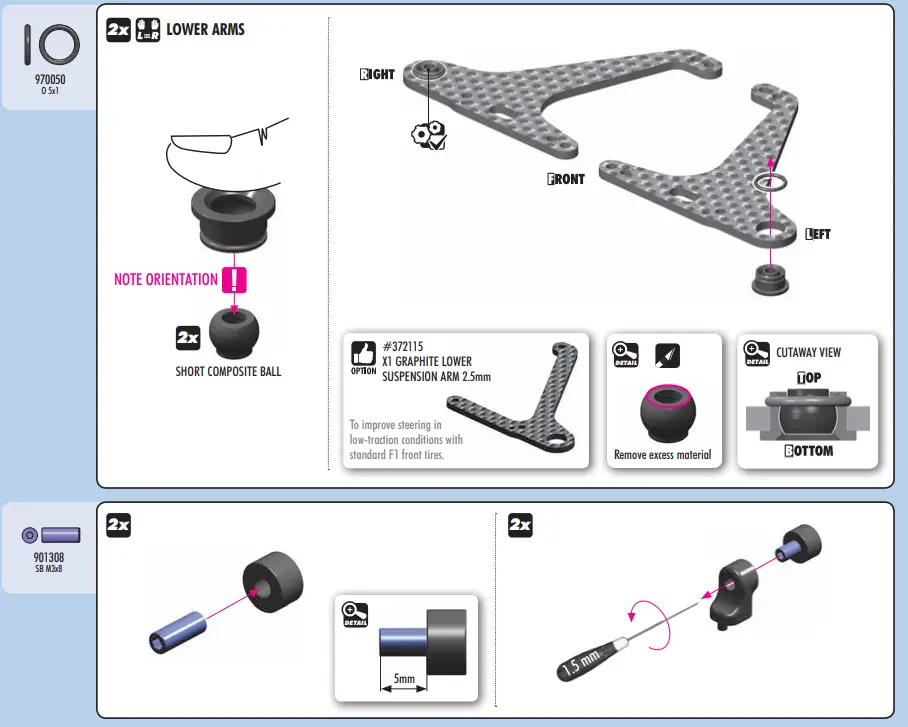 970050
O 5x1

2x L=R LOWER ARMS

NOTE ORIENTATION !

2x
SHORT COMPOSITE BALL

RIGHT

FRONT

LEFT

OPTION
#372115
X1 GRAPHITE LOWER SUSPENSION ARM 2.5mm

To improve steering in low-traction conditions with standard F1 front tires.

DETAIL
Remove excess material

DETAIL
CUTAWAY VIEW
TOP
BOTTOM

901308
SB M3x8

2x

DETAIL
5mm

2x

1.5 mm