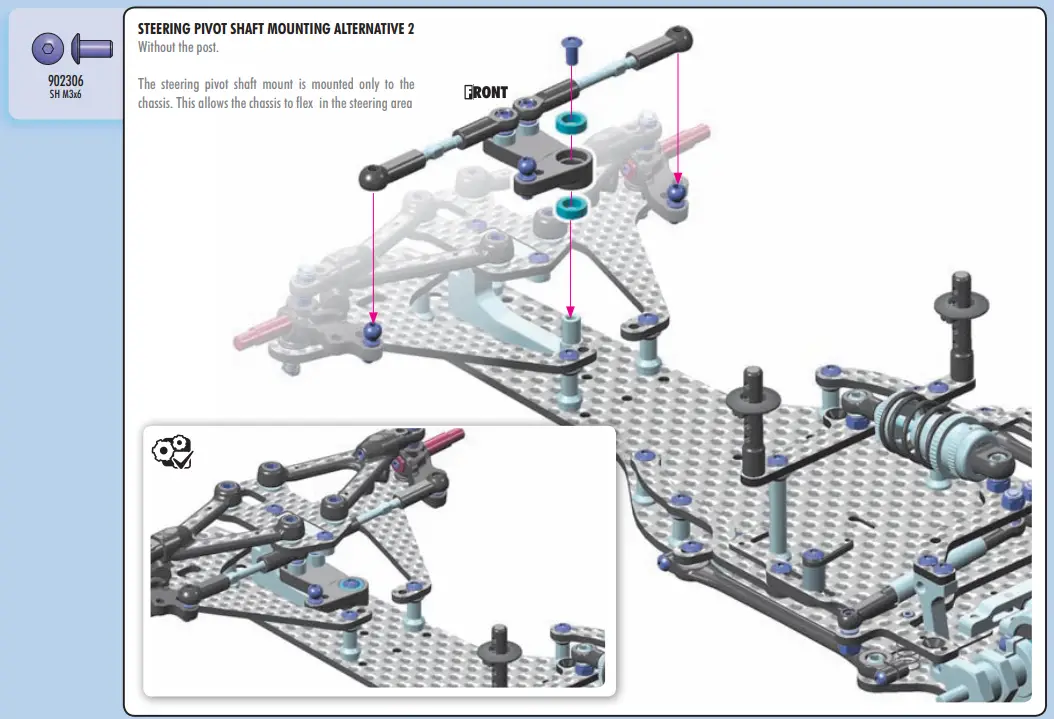 902306
SH M3x6

STEERING PIVOT SHAFT MOUNTING ALTERNATIVE 2
Without the post.

The steering pivot shaft mount is mounted only to the chassis. This allows the chassis to flex in the steering area

FRONT