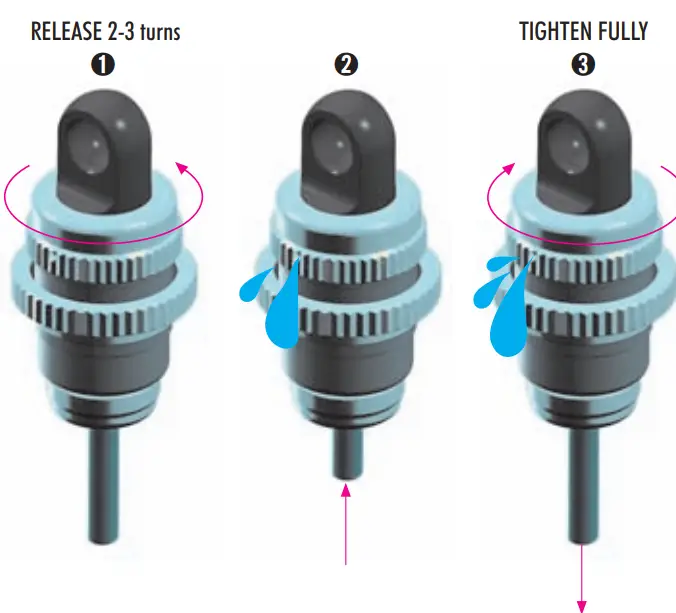 RELEASE 2-3 turns
❶

❷

TIGHTEN FULLY
❸