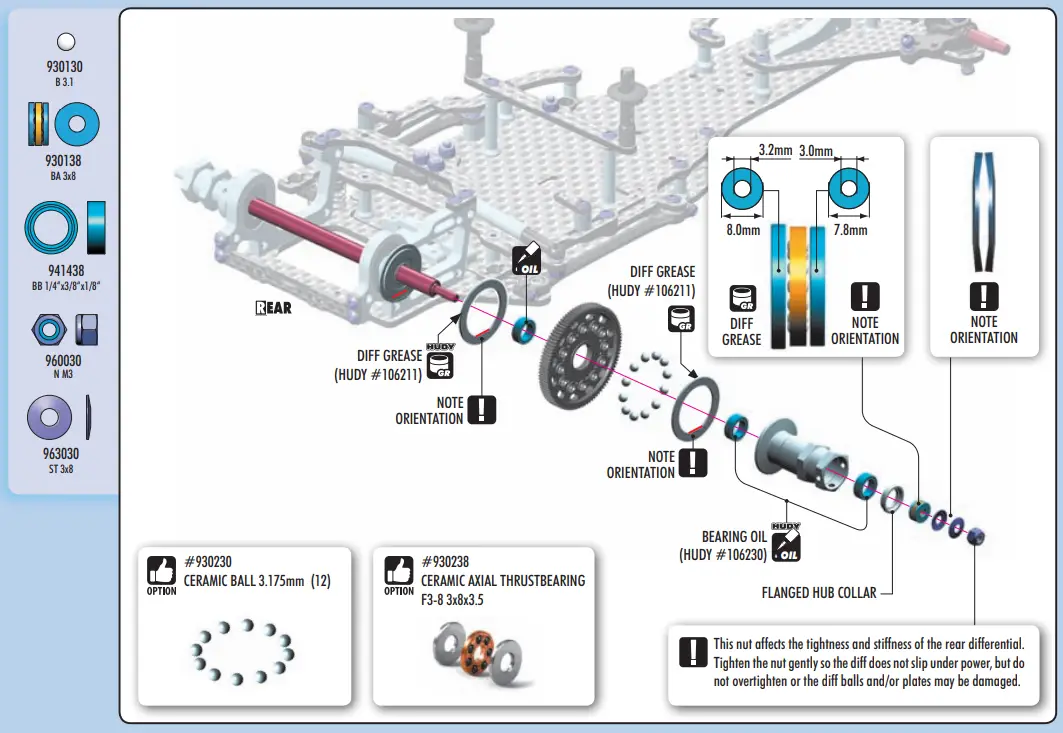 930130
B 3.1

930138
BA 3x8

941438
BB 1/4"x3/8"x1/8"

960030
N M3

963030
ST 3x8

REAR

OIL

DIFF GREASE
(HUDY #106211)

HUDY
GR

NOTE
ORIENTATION

DIFF GREASE
(HUDY #106211)

GR

NOTE
ORIENTATION

3.2mm
3.0mm
8.0mm
7.8mm

GR
DIFF
GREASE

NOTE
ORIENTATION

NOTE
ORIENTATION

BEARING OIL
(HUDY #106230)

HUDY
OIL

FLANGED HUB COLLAR

OPTION
#930230
CERAMIC BALL 3.175mm (12)

OPTION
#930238
CERAMIC AXIAL THRUSTBEARING
F3-8 3x8x3.5

This nut affects the tightness and stiffness of the rear differential. Tighten the nut gently so the diff does not slip under power, but do not overtighten or the diff balls and/or plates may be damaged.