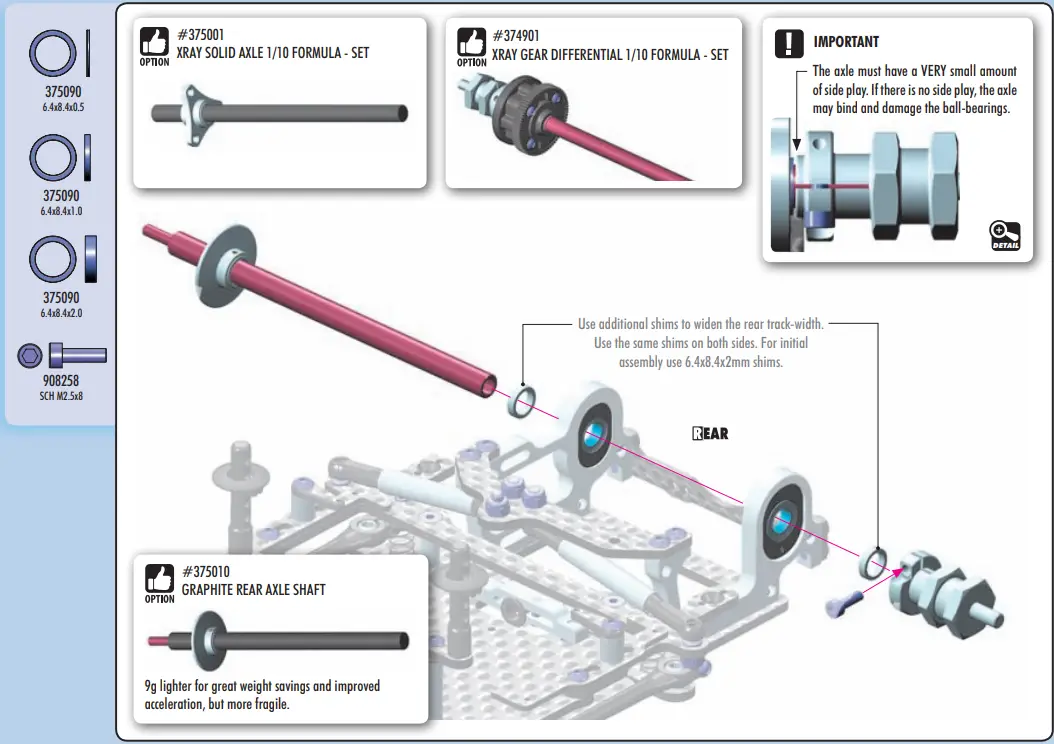 375090
6.4x8.4x0.5

375090
6.4x8.4x1.0

375090
6.4x8.4x2.0

908258
SCH M2.5x8

OPTION
#375001
XRAY SOLID AXLE 1/10 FORMULA - SET

OPTION
#374901
XRAY GEAR DIFFERENTIAL 1/10 FORMULA - SET

IMPORTANT
The axle must have a VERY small amount of side play. If there is no side play, the axle may bind and damage the ball-bearings.

DETAIL

Use additional shims to widen the rear track-width. Use the same shims on both sides. For initial assembly use 6.4x8.4x2mm shims.

REAR

OPTION
#375010
GRAPHITE REAR AXLE SHAFT

9g lighter for great weight savings and improved acceleration, but more fragile.