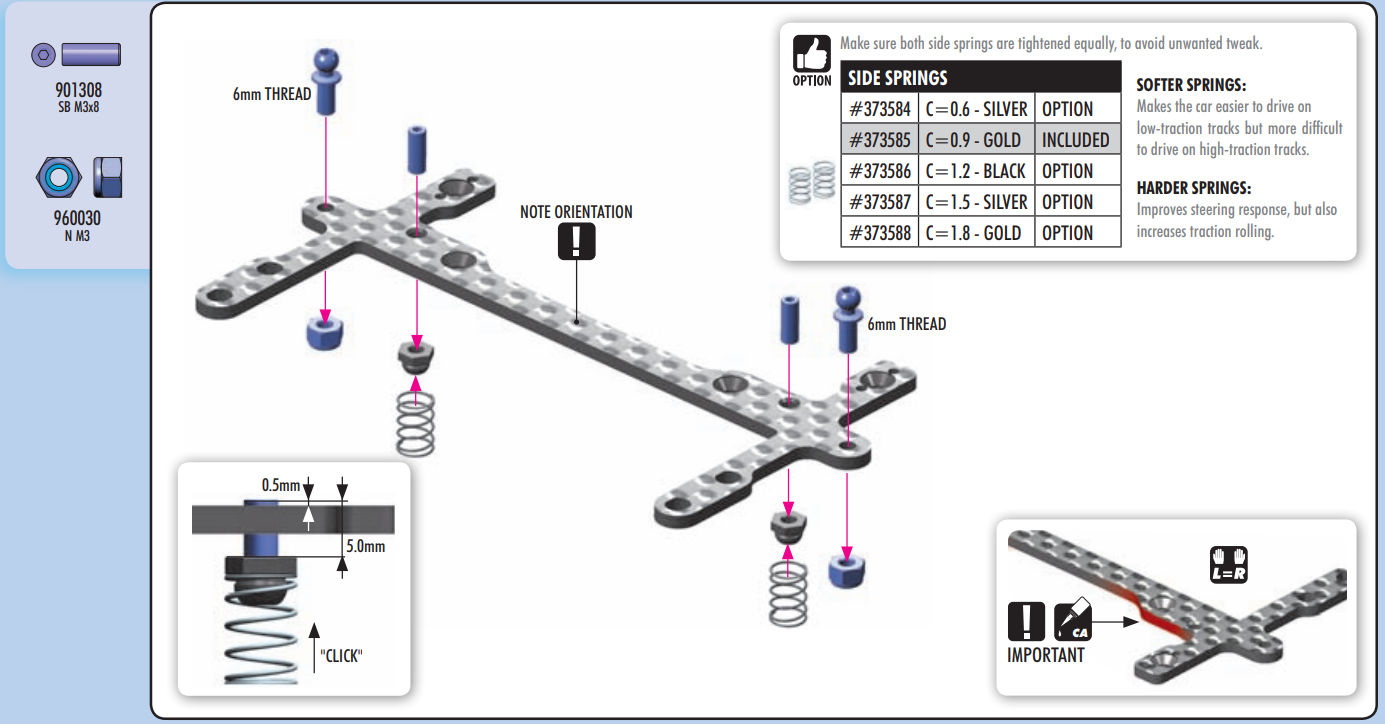 901308
SB M3x8

960030
N M3

6mm THREAD

NOTE ORIENTATION

6mm THREAD

OPTION

Make sure both side springs are tightened equally, to avoid unwanted tweak.

| SIDE SPRINGS | | |
|---|---|---|
| #373584 | C=0.6 - SILVER | OPTION |
| #373585 | C=0.9 - GOLD | INCLUDED |
| #373586 | C=1.2 - BLACK | OPTION |
| #373587 | C=1.5 - SILVER | OPTION |
| #373588 | C=1.8 - GOLD | OPTION |

SOFTER SPRINGS:
Makes the car easier to drive on low-traction tracks but more difficult to drive on high-traction tracks.

HARDER SPRINGS:
Improves steering response, but also increases traction rolling.

0.5mm
5.0mm
"CLICK"

L=R
CA
IMPORTANT