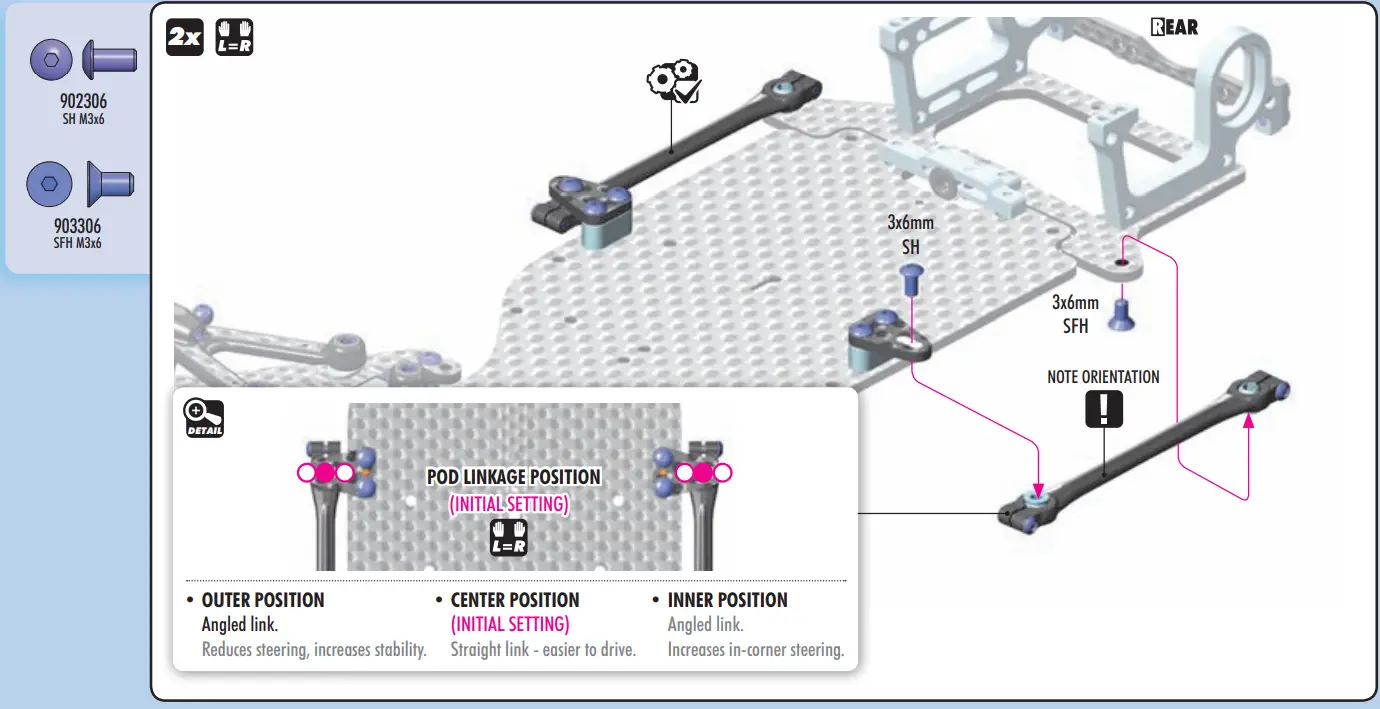 902306
SH M3x6

903306
SFH M3x6

2x

L=R

REAR

3x6mm
SH

3x6mm
SFH

NOTE ORIENTATION

DETAIL

POD LINKAGE POSITION
(INITIAL SETTING)

L=R

• OUTER POSITION
Angled link.
Reduces steering, increases stability.

• CENTER POSITION
(INITIAL SETTING)
Straight link - easier to drive.

• INNER POSITION
Angled link.
Increases in-corner steering.