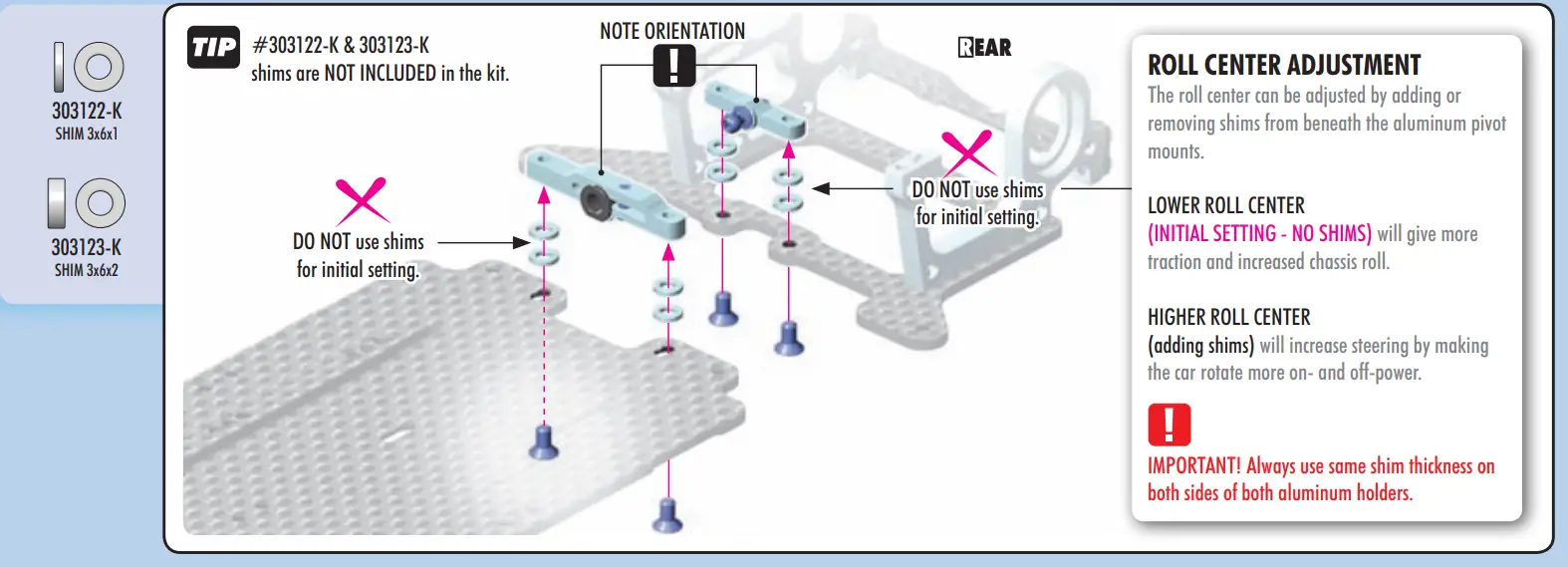 303122-K
SHIM 3x6x1

303123-K
SHIM 3x6x2

TIP #303122-K & 303123-K shims are NOT INCLUDED in the kit.

NOTE ORIENTATION

REAR

DO NOT use shims for initial setting.

DO NOT use shims for initial setting.

ROLL CENTER ADJUSTMENT
The roll center can be adjusted by adding or removing shims from beneath the aluminum pivot mounts.

LOWER ROLL CENTER
(INITIAL SETTING - NO SHIMS) will give more traction and increased chassis roll.

HIGHER ROLL CENTER
(adding shims) will increase steering by making the car rotate more on- and off-power.

IMPORTANT! Always use same shim thickness on both sides of both aluminum holders.