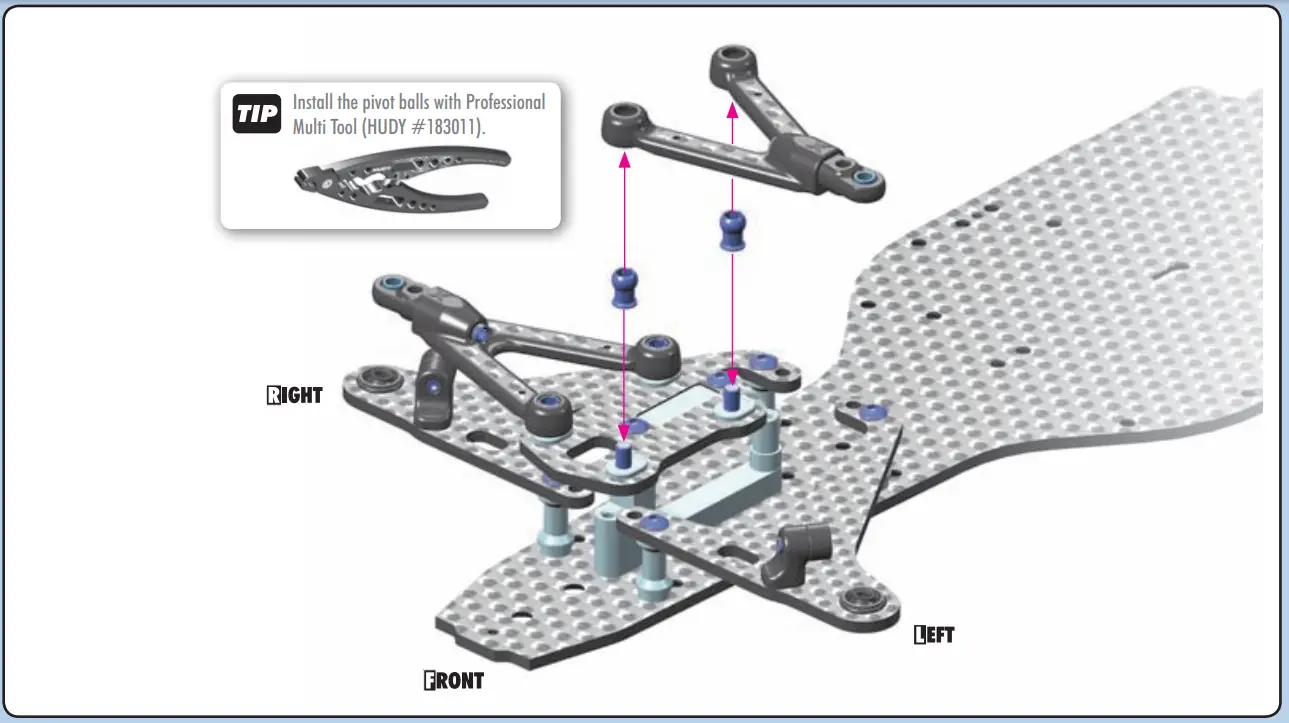 TIP Install the pivot balls with Professional Multi Tool (HUDY #183011).

RIGHT

LEFT

FRONT