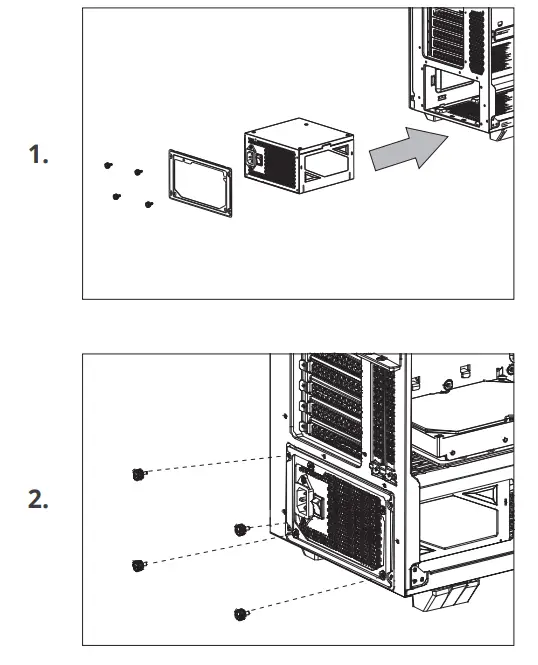 1.

2.