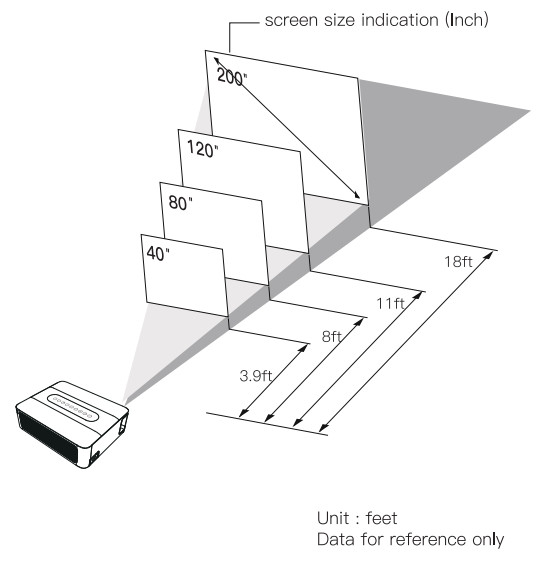 screen size indication (Inch)

200"

120"

80"

40"

18ft

11ft

8ft

3.9ft

Unit : feet
Data for reference only