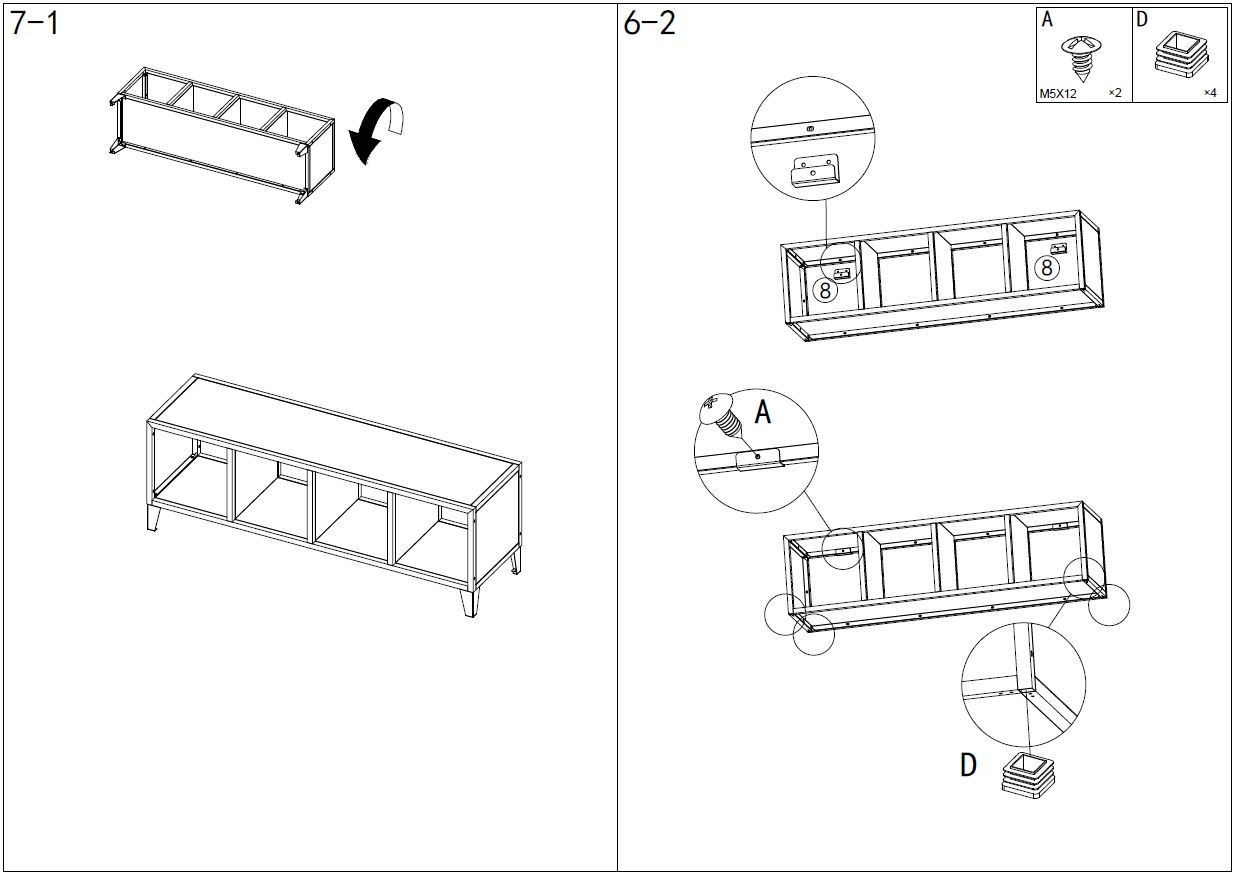 7-1

6-2

A
M5X12 ×2

D
×4

8

8

A

D