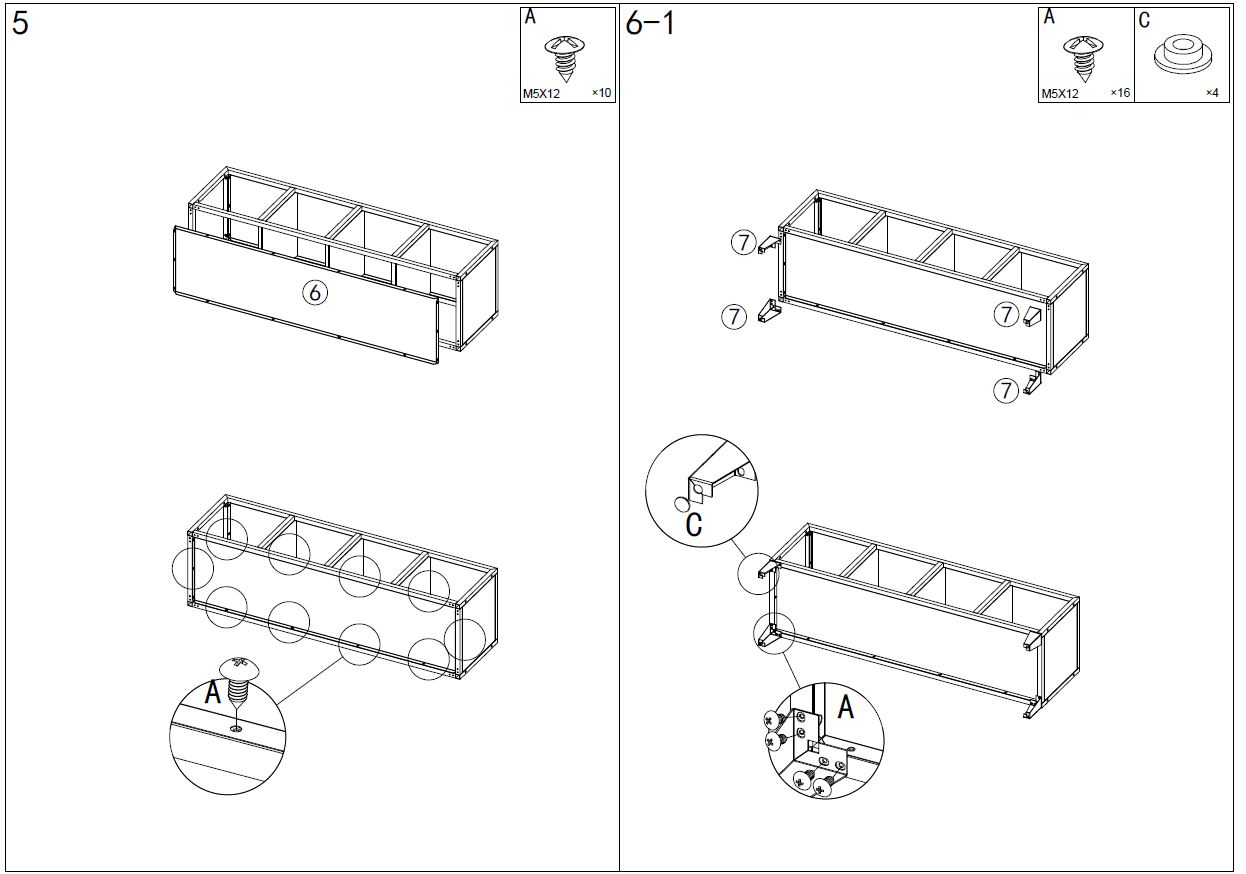 5

A
M5X12 ×10

6

A

6-1

A
M5X12 ×16

C
×4

7
7
7
7

C

A