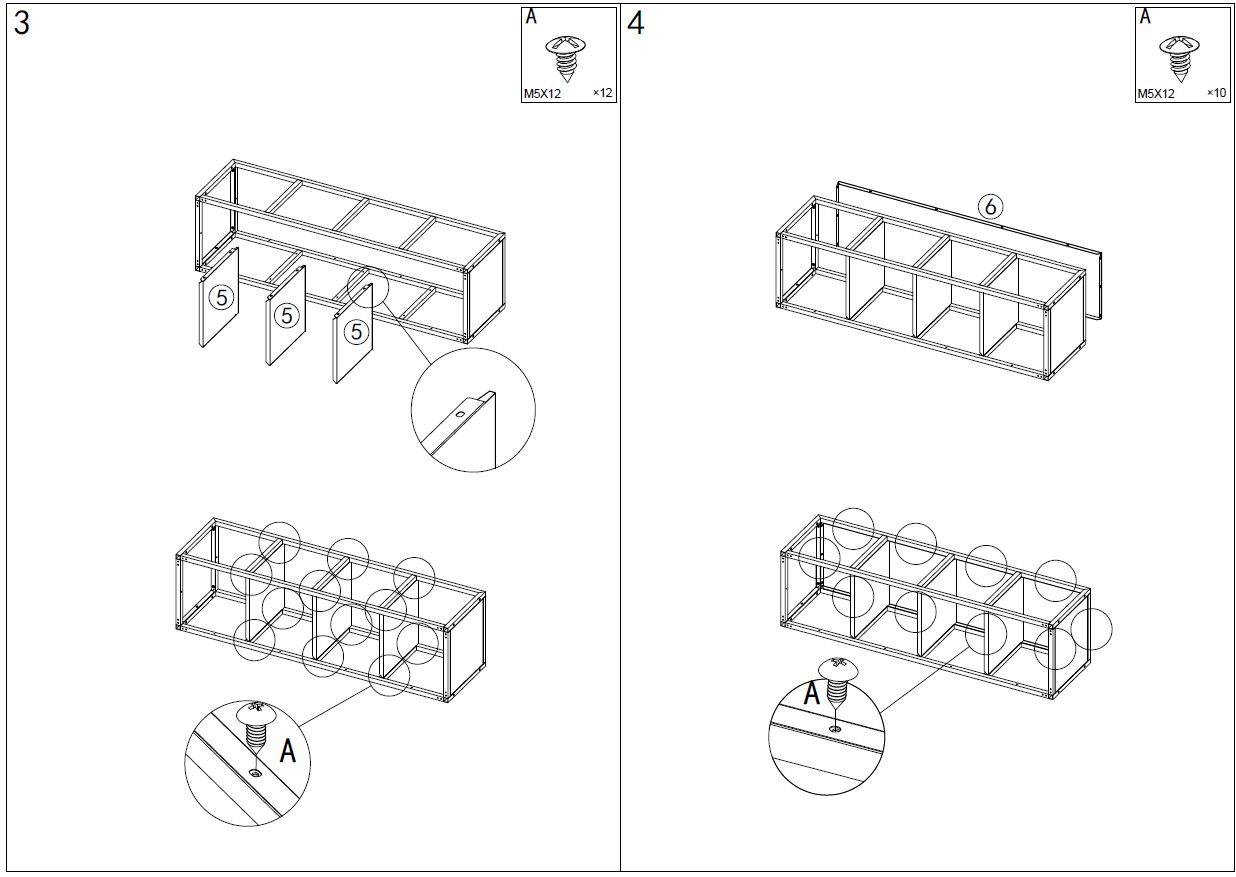 3

A
M5X12 ×12

5
5
5

A

4

A
M5X12 ×10

6

A