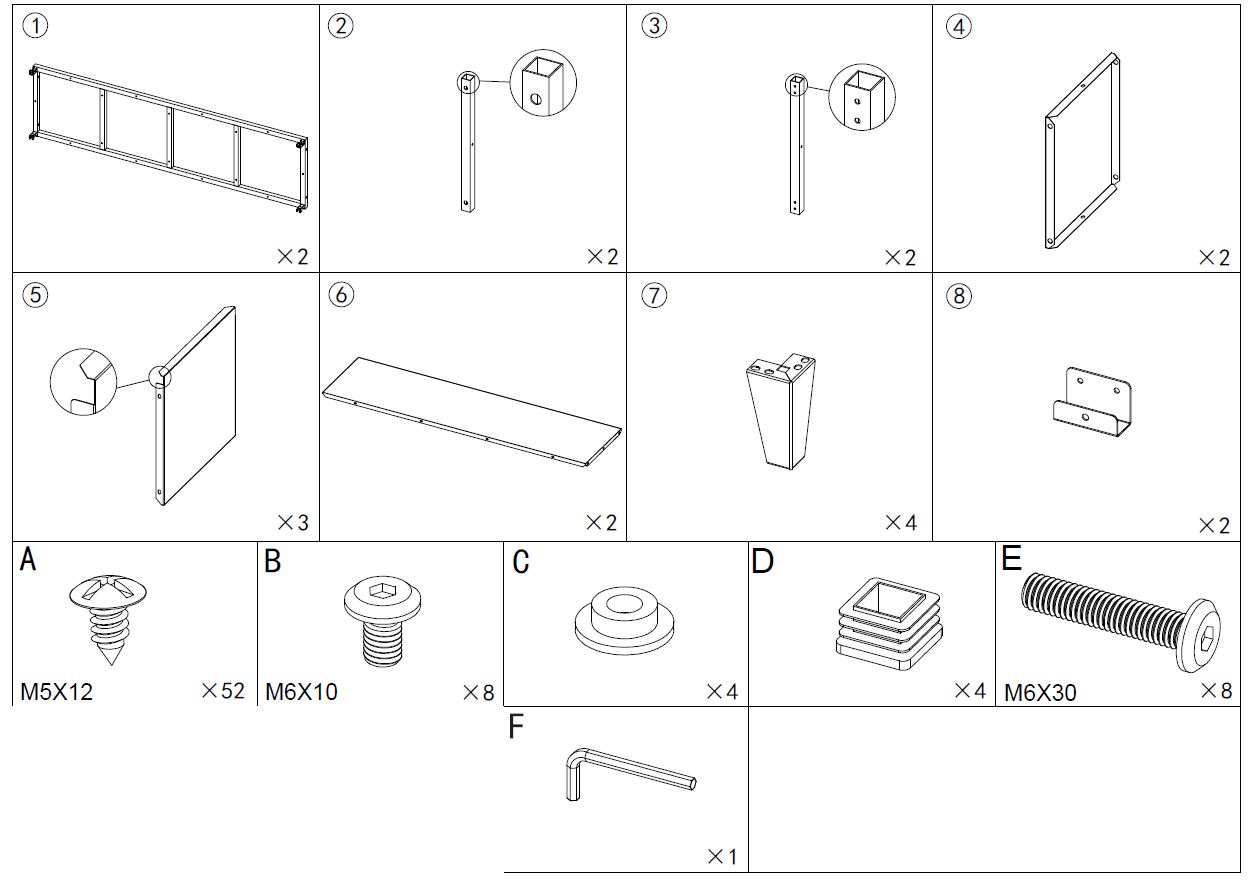 ①
×2

②
×2

③
×2

④
×2

⑤
×3

⑥
×2

⑦
×4

⑧
×2

A
M5X12 ×52

B
M6X10 ×8

C
×4

D
×4

E
M6X30 ×8

F
×1