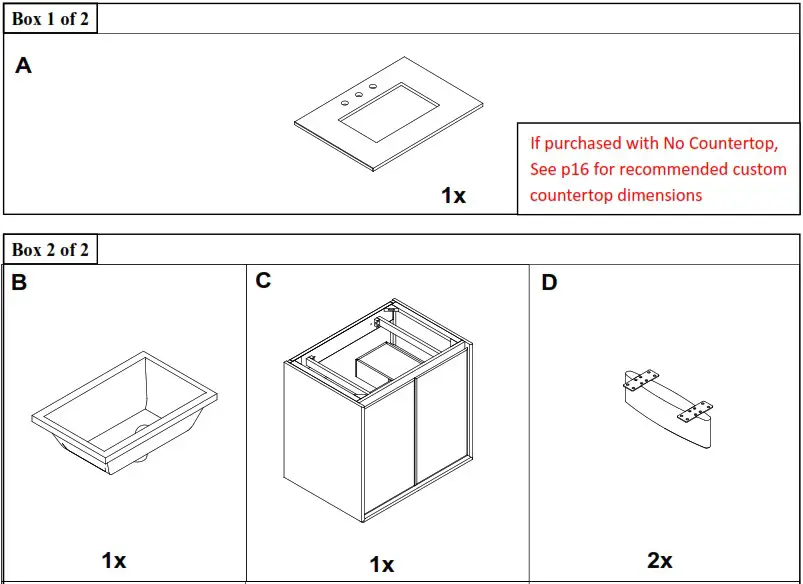 Box 1 of 2

A

1x

If purchased with No Countertop, See p16 for recommended custom countertop dimensions

Box 2 of 2

B

1x

C

1x

D

2x