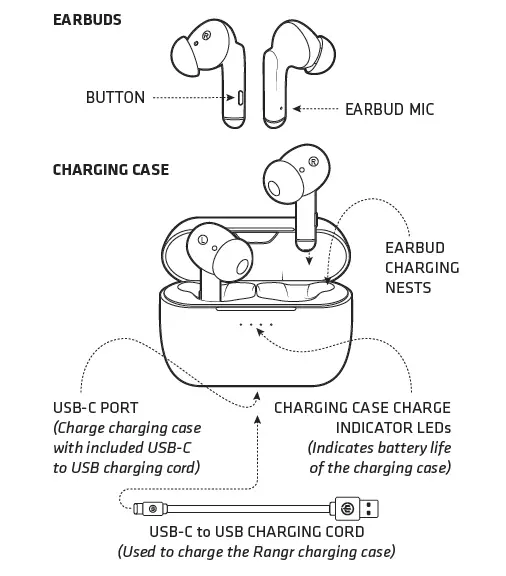 EARBUDS

BUTTON

EARBUD MIC

R

CHARGING CASE

R

L

EARBUD CHARGING NESTS

USB-C PORT
(Charge charging case with included USB-C to USB charging cord)

CHARGING CASE CHARGE INDICATOR LEDs
(Indicates battery life of the charging case)

USB-C to USB CHARGING CORD
(Used to charge the Rangr charging case)