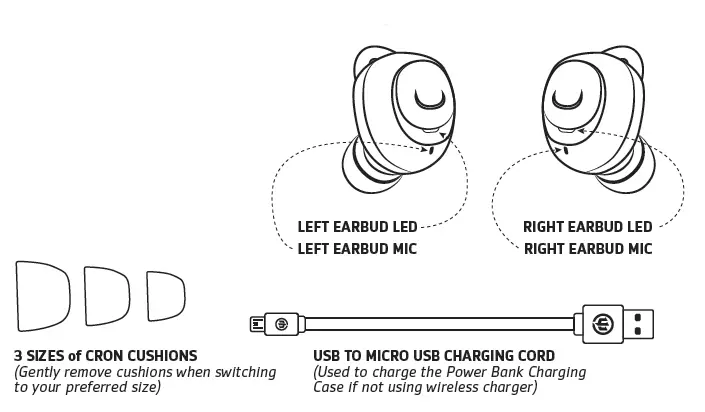 LEFT EARBUD LED
LEFT EARBUD MIC

RIGHT EARBUD LED
RIGHT EARBUD MIC

3 SIZES of CRON CUSHIONS
(Gently remove cushions when switching to your preferred size)

USB TO MICRO USB CHARGING CORD
(Used to charge the Power Bank Charging Case if not using wireless charger)