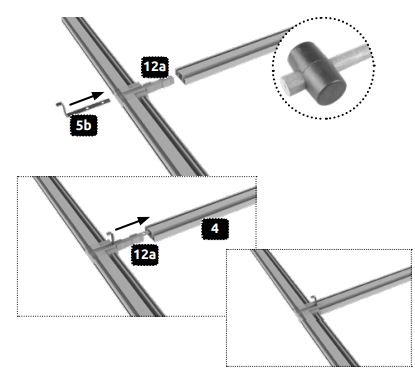 12a

5b

4

12a