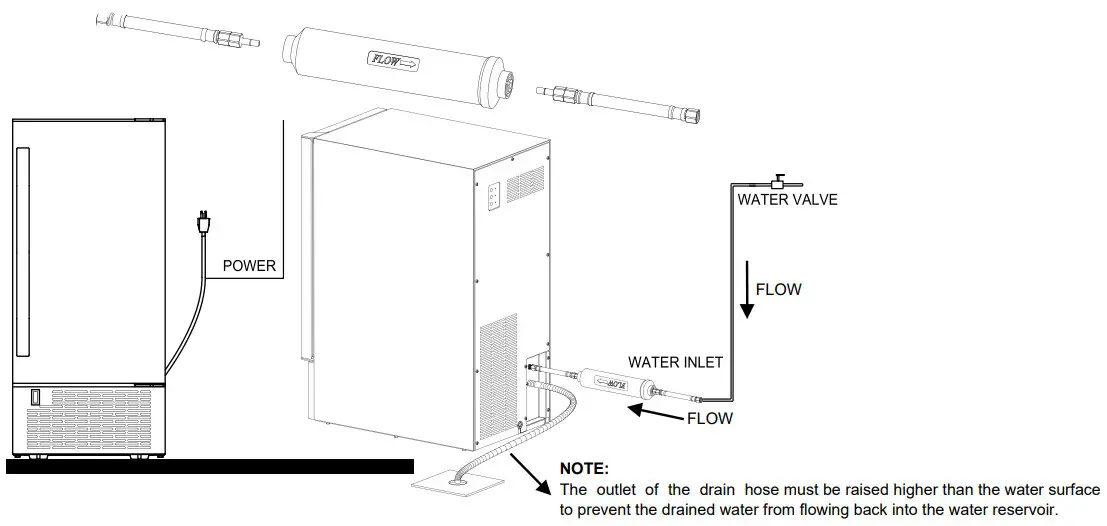 FLOW

POWER

WATER VALVE

FLOW

WATER INLET

FLOW

FLOW

NOTE:
The outlet of the drain hose must be raised higher than the water surface to prevent the drained water from flowing back into the water reservoir.