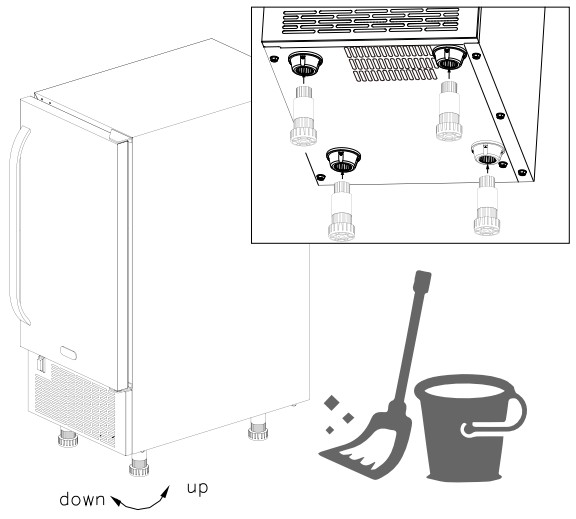 down up