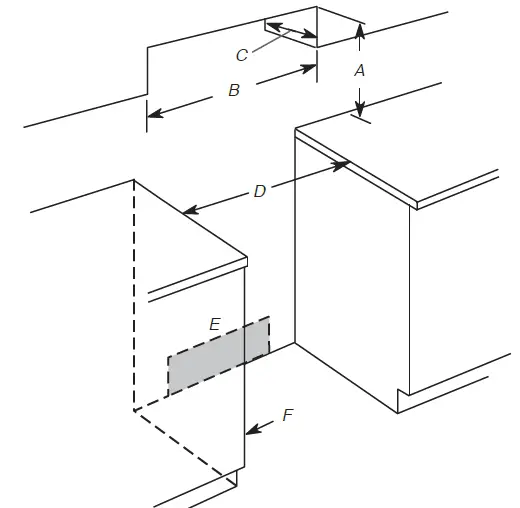 C
A
B
D
E
F