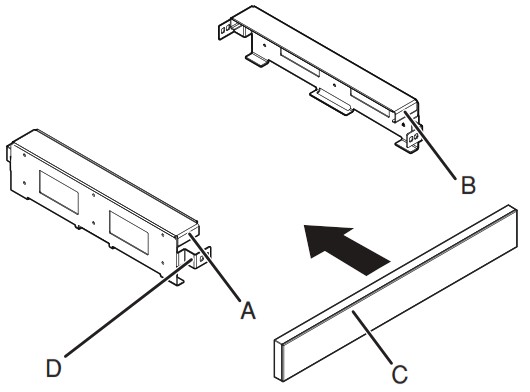 B

A

D

C