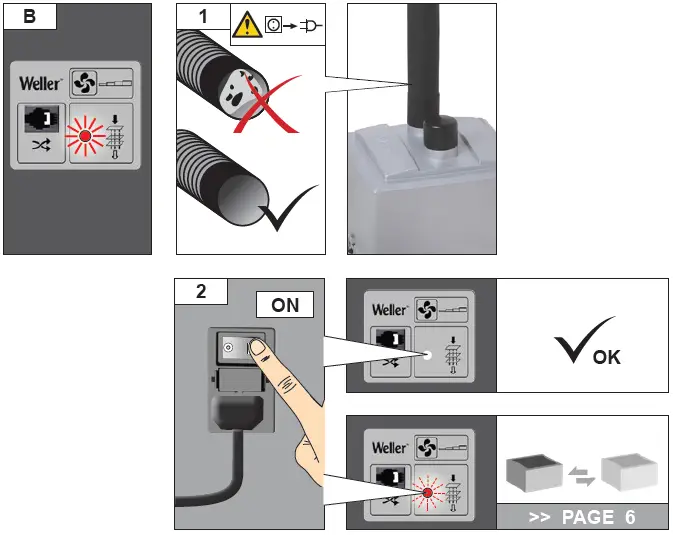 B

Weller

1

2

ON

Weller

OK

Weller

>> PAGE 6