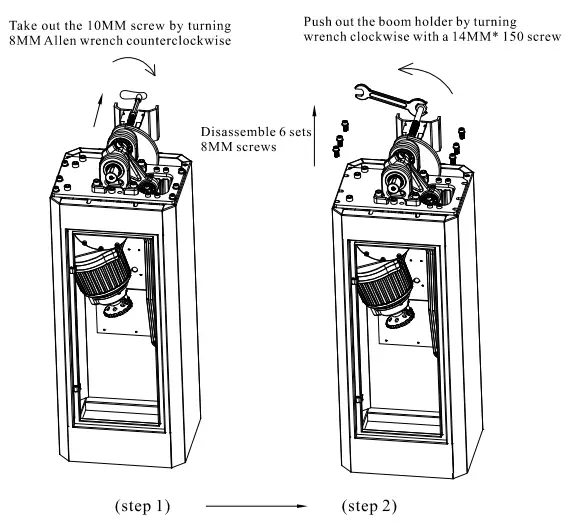 Take out the 10MM screw by turning 8MM Allen wrench counterclockwise

Push out the boom holder by turning wrench clockwise with a 14MM* 150 screw

Disassemble 6 sets 8MM screws

(step 1)

(step 2)