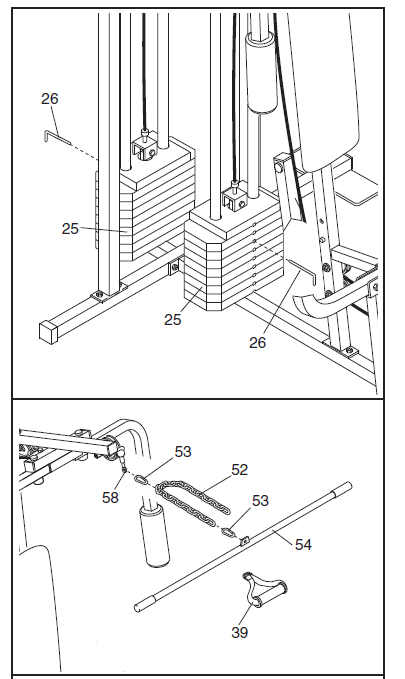 26
25
25
26

53
52
58
53
54
39