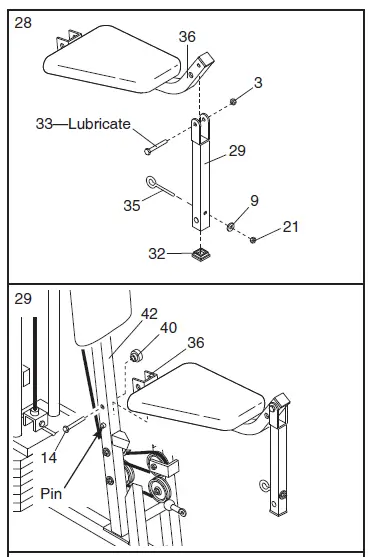 28

36

3

33—Lubricate

29

35

9

21

32

29

42

40

36

14

Pin