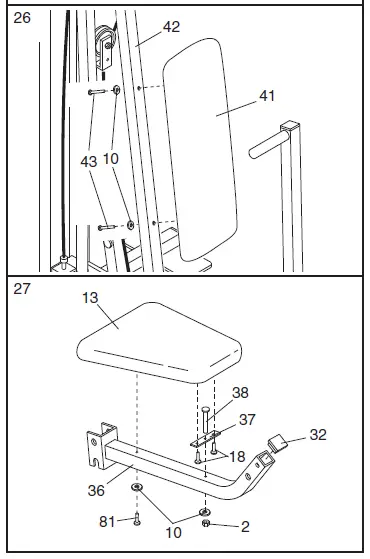 26

42

41

43 10

27

13

38

37

32

18

36

81

10

2