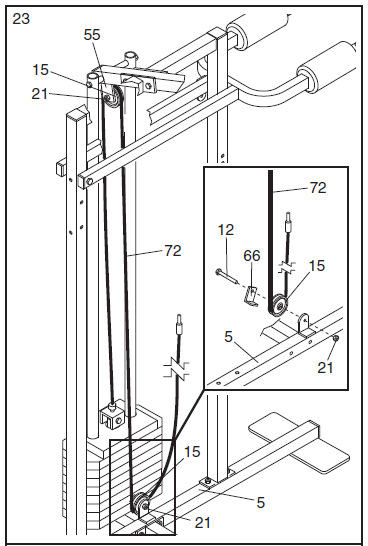 23

55
15
21

72

72
12
66
15
5
21

15
5
21