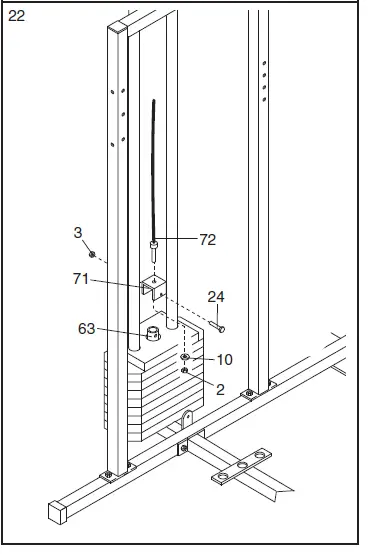 22

3

72

71

24

63

10

2