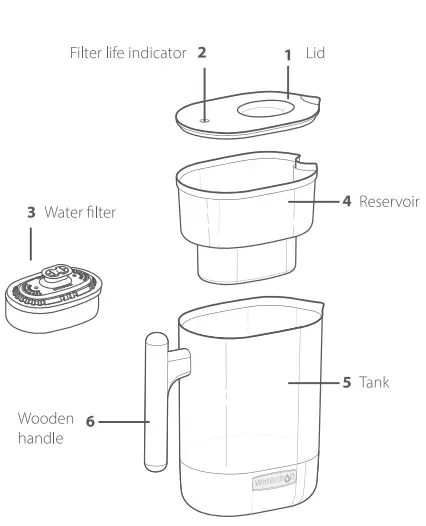 Filter life indicator 2

1 Lid

3 Water filter

4 Reservoir

5 Tank

Wooden handle 6

Waterdrop