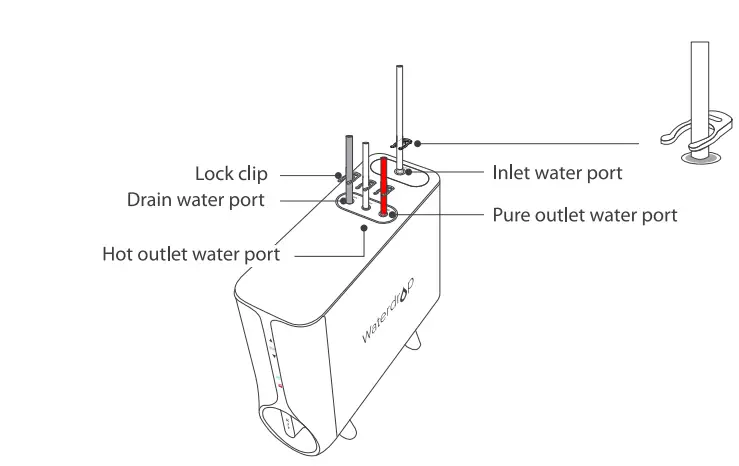 Lock clip
Drain water port
Hot outlet water port
Inlet water port
Pure outlet water port
Waterdrop