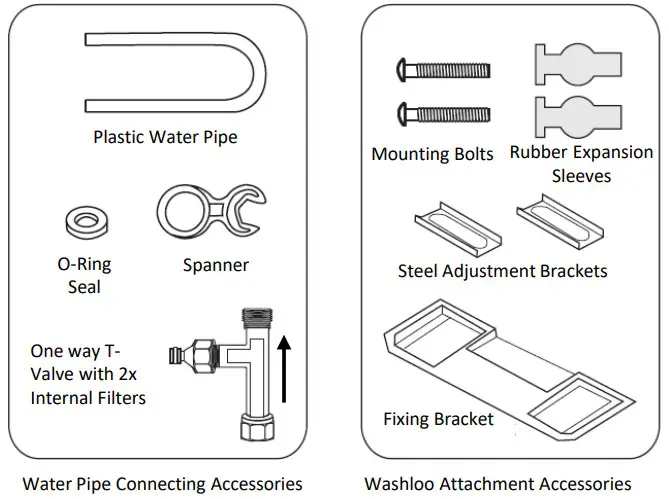 Plastic Water Pipe

O-Ring Seal

Spanner

One way T-Valve with 2x Internal Filters

Water Pipe Connecting Accessories

Mounting Bolts

Rubber Expansion Sleeves

Steel Adjustment Brackets

Fixing Bracket

Washloo Attachment Accessories