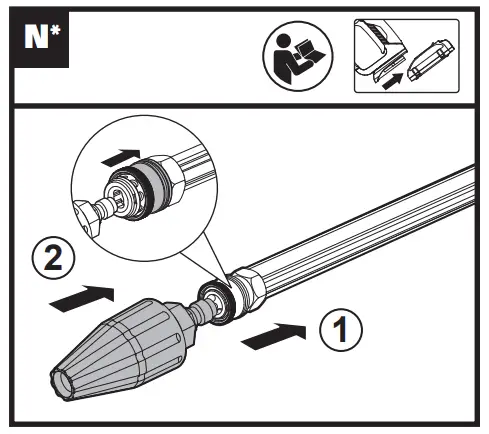 N*

2

1